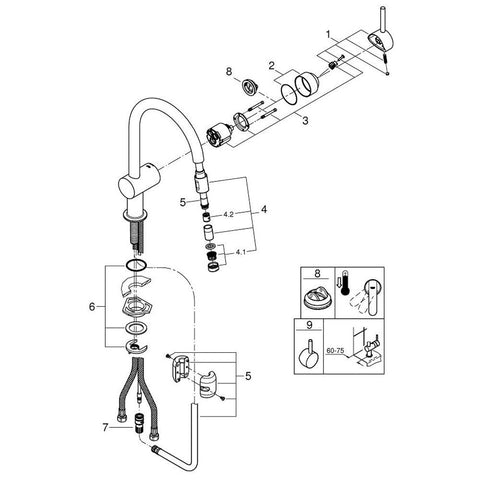 1
2
8
3
5
4.2
4
4.1
6
5
7
8
9
60-75