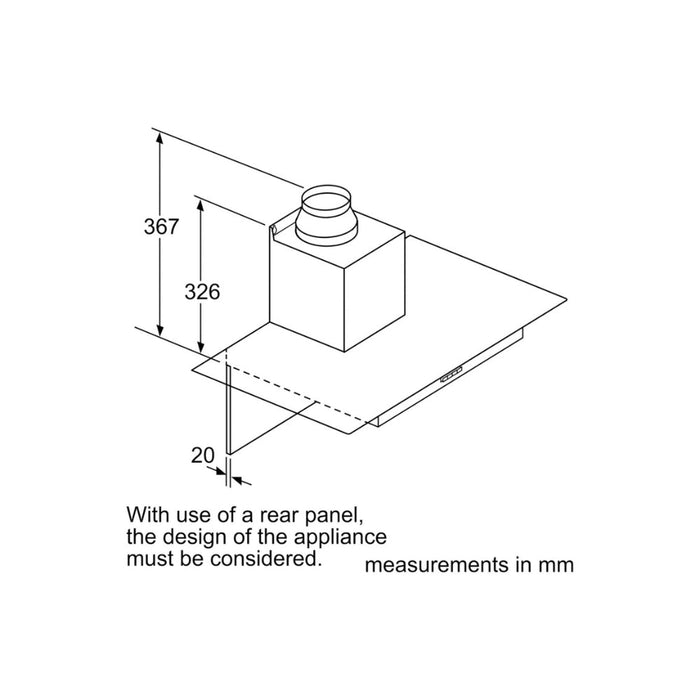 367

326

20

With use of a rear panel, the design of the appliance must be considered.

measurements in mm